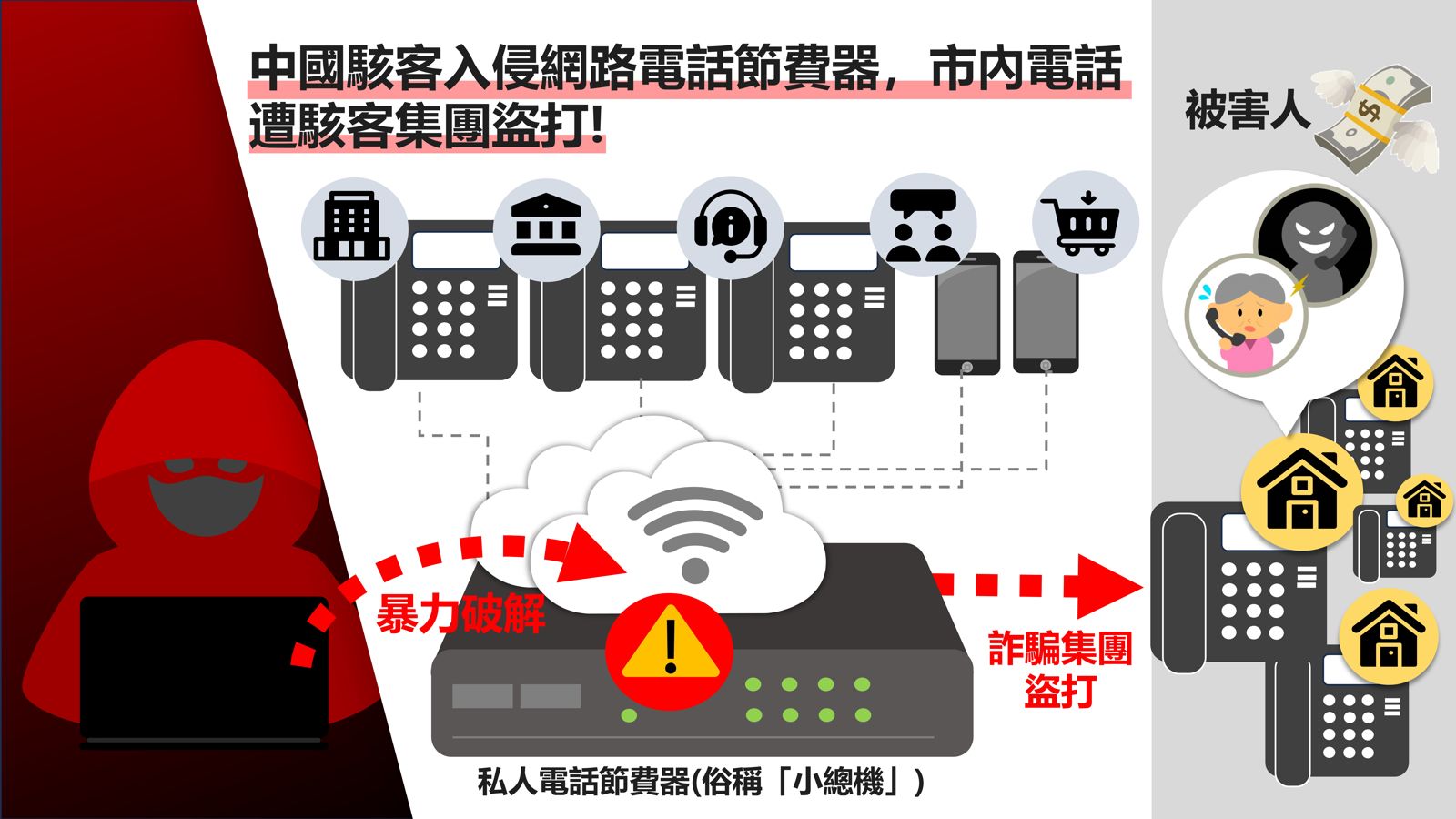 中國駭客入侵網路電話節費器，市內電話遭駭客集團盜打!

被害人

暴力破解

詐騙集團盜打

私人電話節費器(俗稱「小總機」)